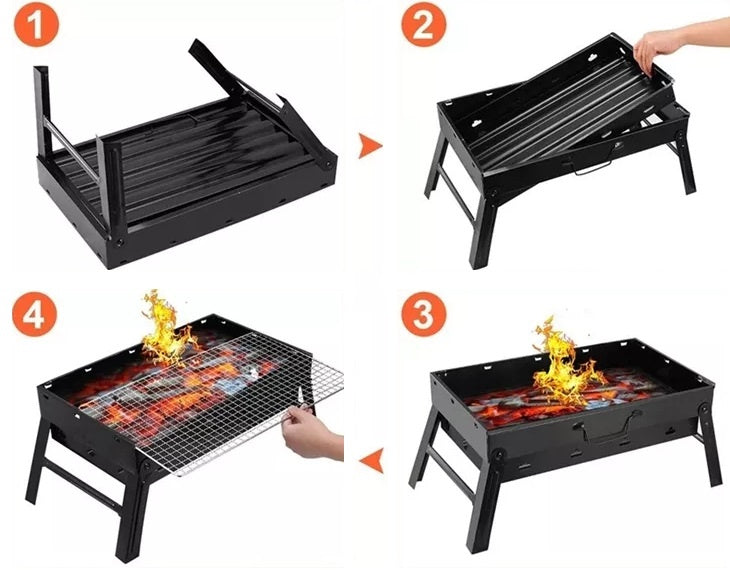 1

2

4

3